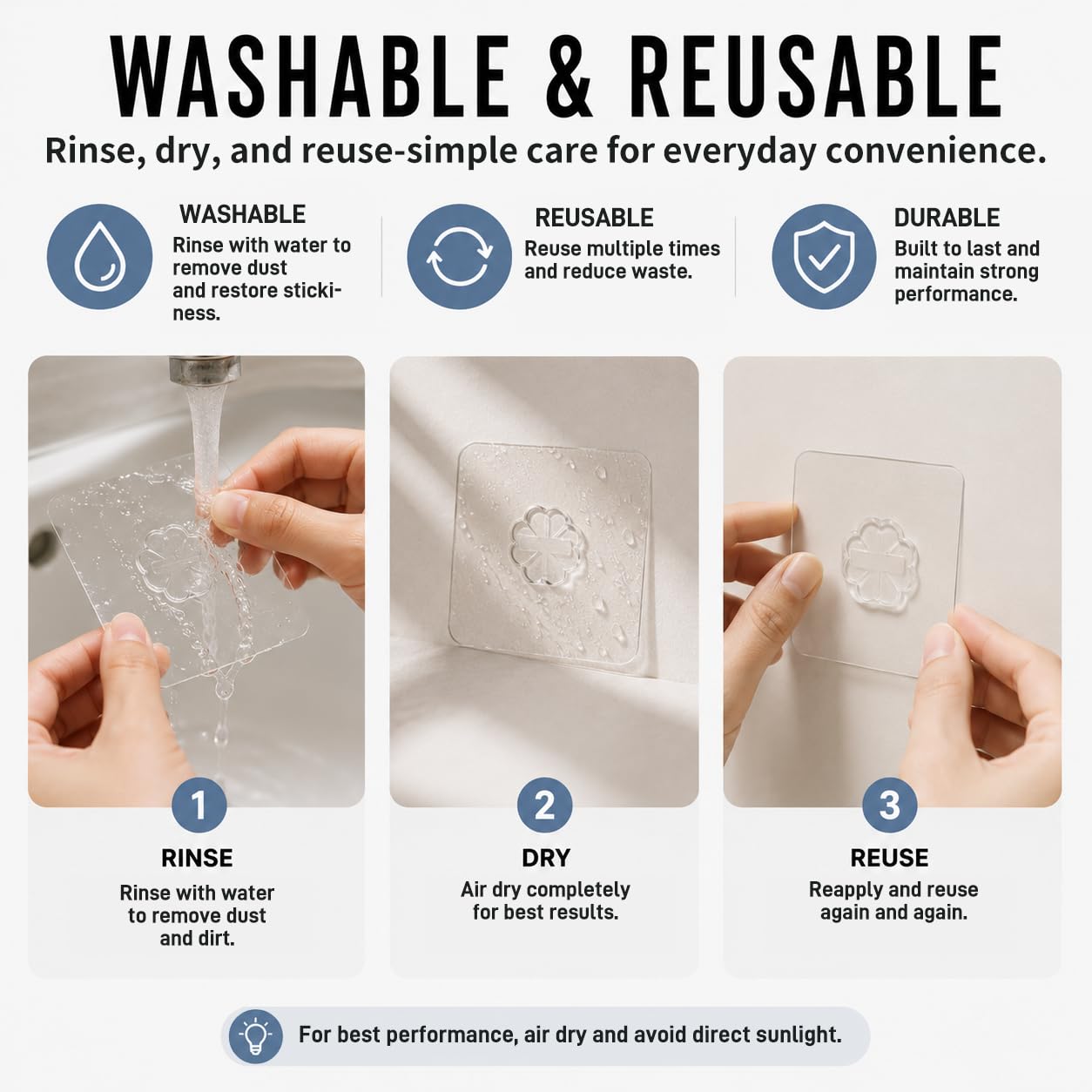 WASHABLE & REUSABLE

Rinse, dry, and reuse-simple care for everyday convenience.

WASHABLE
Rinse with water to remove dust and restore stickiness.

REUSABLE
Reuse multiple times and reduce waste.

DURABLE
Built to last and maintain strong performance.

1
RINSE
Rinse with water to remove dust and dirt.

2
DRY
Air dry completely for best results.

3
REUSE
Reapply and reuse again and again.

For best performance, air dry and avoid direct sunlight.